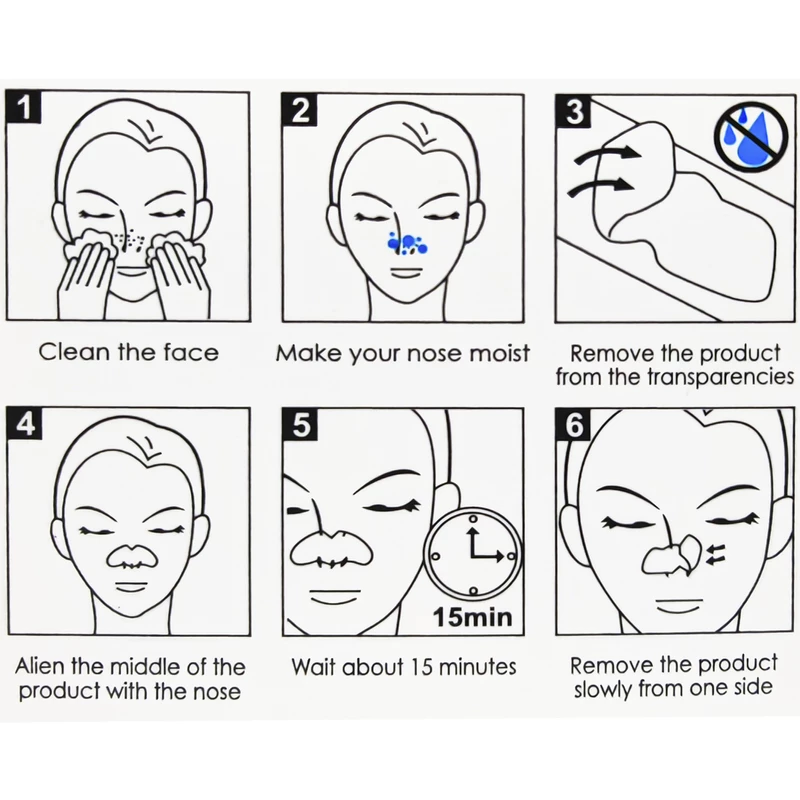 1

Clean the face

2

Make your nose moist

3

Remove the product from the transparencies

4

Alien the middle of the product with the nose

5

15min

Wait about 15 minutes

6

Remove the product slowly from one side